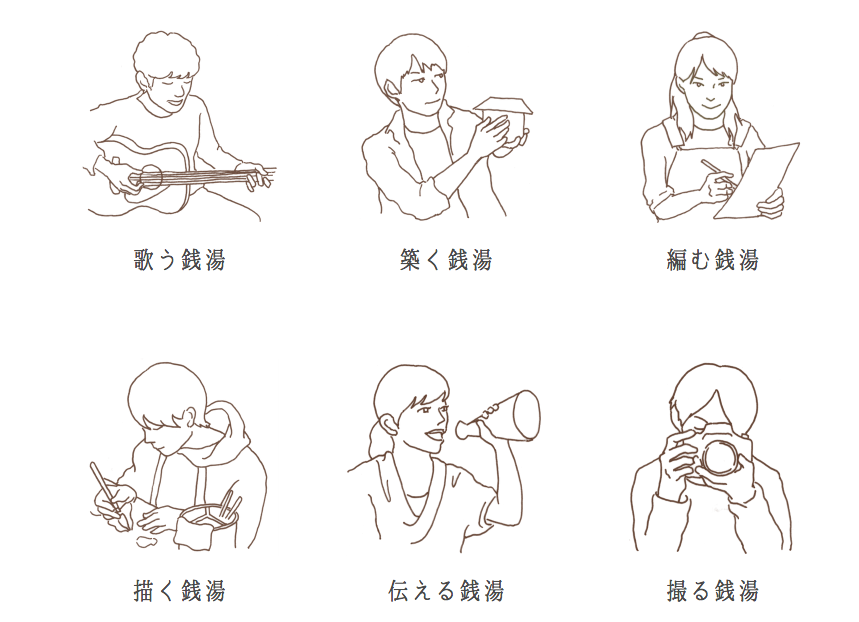 歌う銭湯

築く銭湯

編む銭湯

描く銭湯

伝える銭湯

撮る銭湯